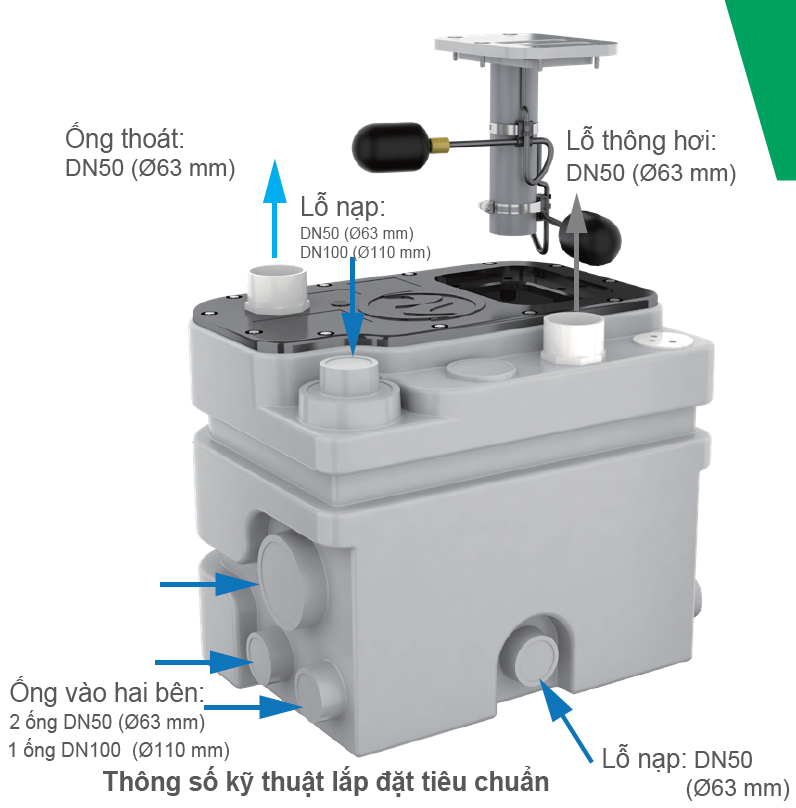 Ống thoát:
DN50 (Ø63 mm)

Lỗ nạp:
DN50 (Ø63 mm)
DN100 (Ø110 mm)

Lỗ thông hơi:
DN50 (Ø63 mm)

Ống vào hai bên:
2 ống DN50 (Ø63 mm)
1 ống DN100 (Ø110 mm)

Lỗ nạp: DN50
(Ø63 mm)

Thông số kỹ thuật lắp đặt tiêu chuẩn